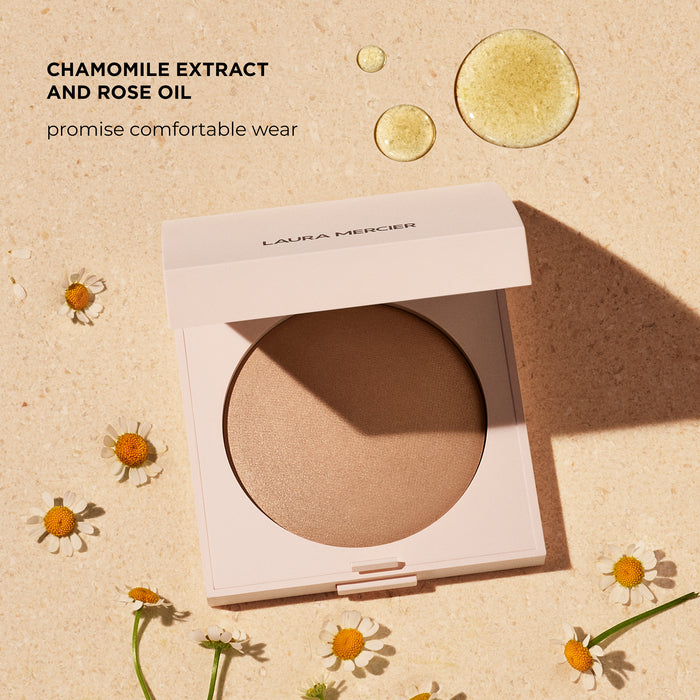 CHAMOMILE EXTRACT AND ROSE OIL

promise comfortable wear

LAURA MERCIER