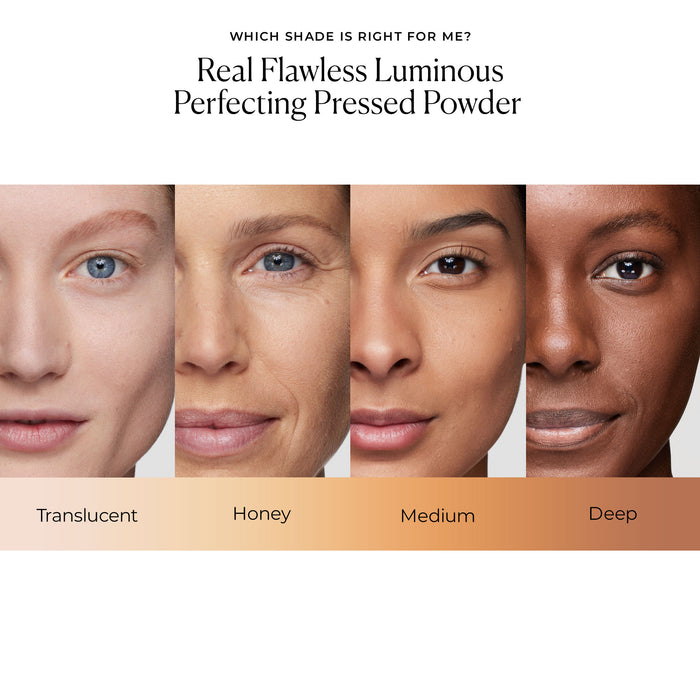 WHICH SHADE IS RIGHT FOR ME?

Real Flawless Luminous Perfecting Pressed Powder

Translucent

Honey

Medium

Deep