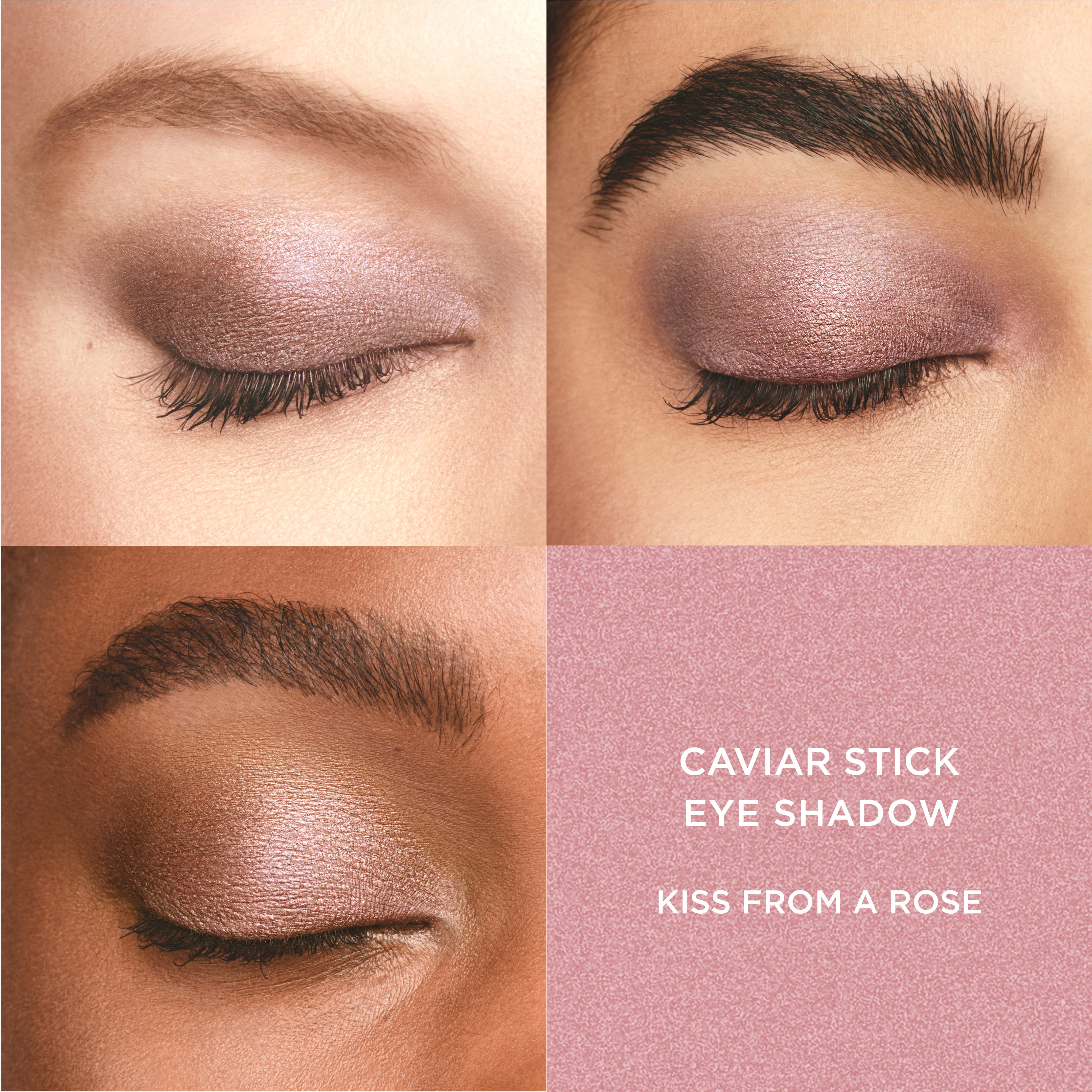 CAVIAR STICK
EYE SHADOW

KISS FROM A ROSE