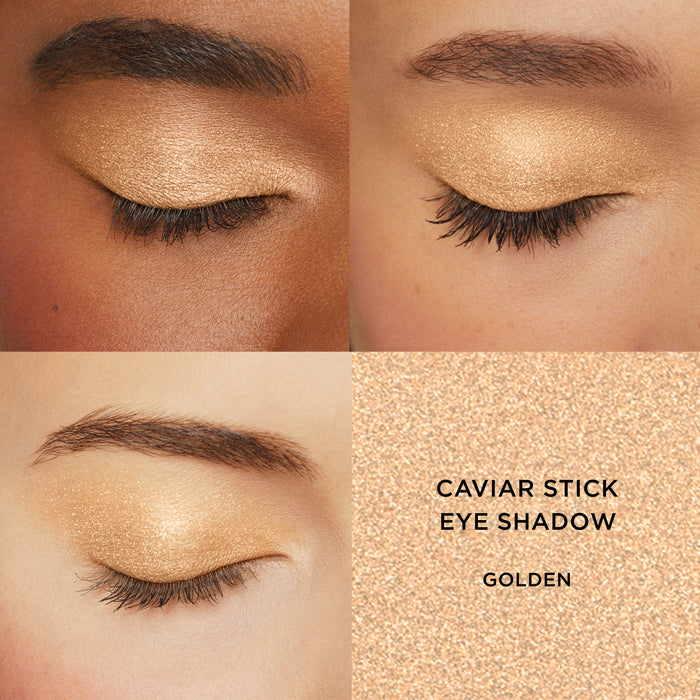 CAVIAR STICK
EYE SHADOW

GOLDEN