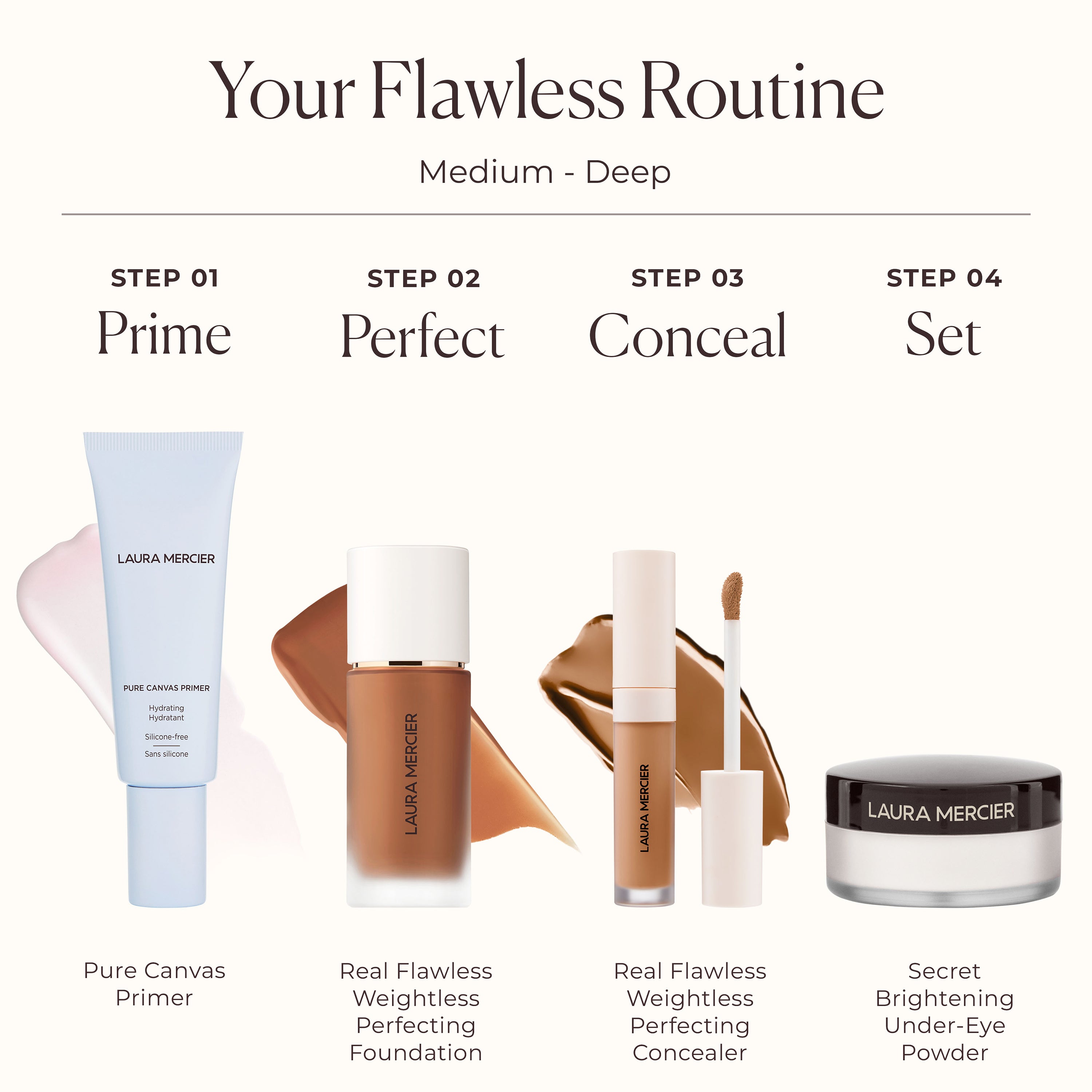 Your Flawless Routine

Medium - Deep

STEP 01
Prime

LAURA MERCIER

PURE CANVAS PRIMER
Hydrating
Hydratant
Silicone-free
Sans silicone

Pure Canvas Primer

STEP 02
Perfect

LAURA MERCIER

Real Flawless Weightless Perfecting Foundation

STEP 03
Conceal

LAURA MERCIER

Real Flawless Weightless Perfecting Concealer

STEP 04
Set

LAURA MERCIER

Secret Brightening Under-Eye Powder