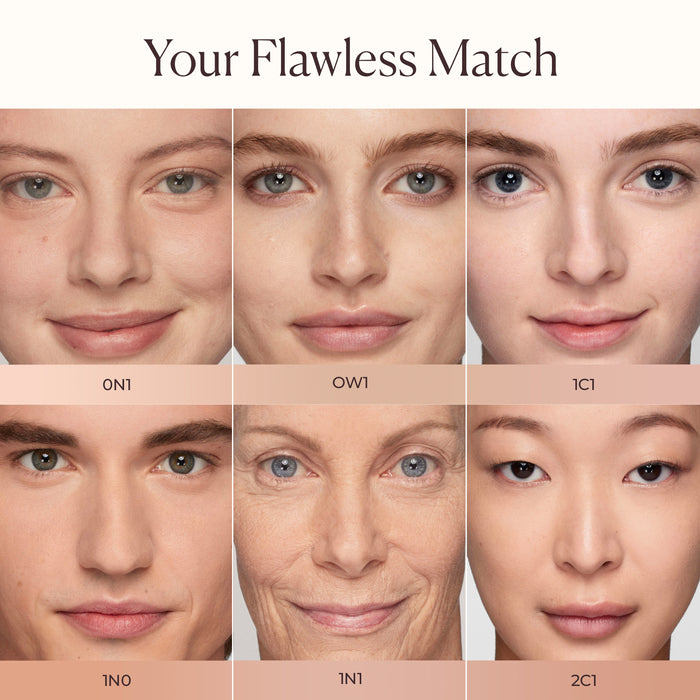 Your Flawless Match

0N1

OW1

1C1

1N0

1N1

2C1