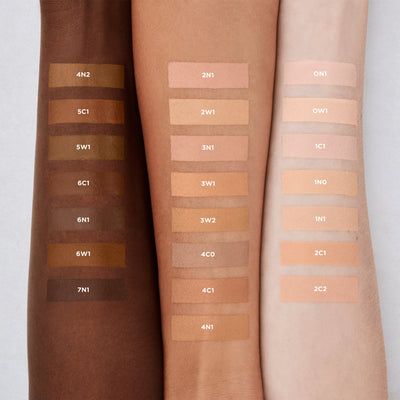 4N2
5C1
5W1
6C1
6N1
6W1
7N1

2N1
2W1
3N1
3W1
3W2
4C0
4C1
4N1

0N1
0W1
1C1
1N0
1N1
2C1
2C2