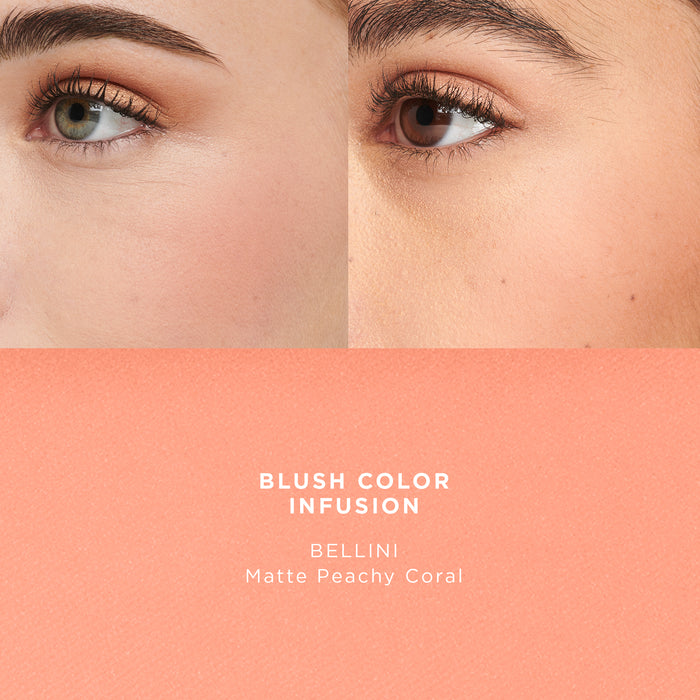 BLUSH COLOR INFUSION

BELLINI
Matte Peachy Coral