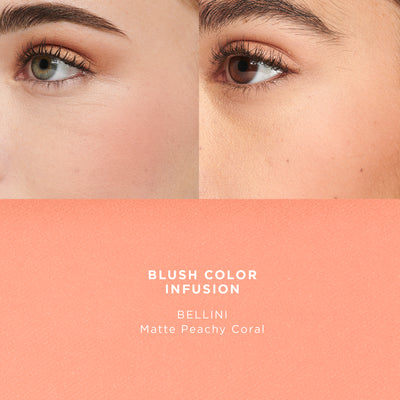 BLUSH COLOR INFUSION

BELLINI
Matte Peachy Coral