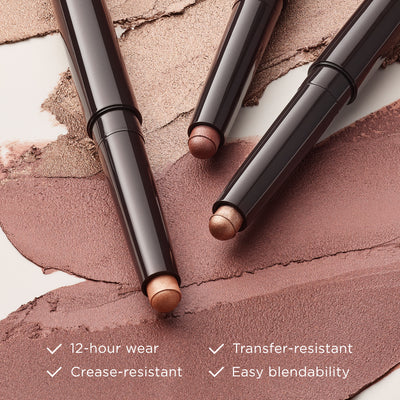 ✓ 12-hour wear
✓ Crease-resistant

✓ Transfer-resistant
✓ Easy blendability