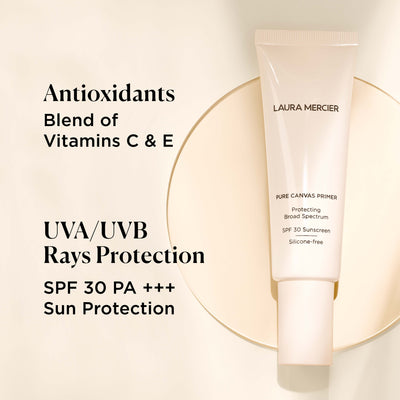 Antioxidants
Blend of Vitamins C & E

UVA/UVB Rays Protection
SPF 30 PA +++ Sun Protection

LAURA MERCIER

PURE CANVAS PRIMER
Protecting Broad Spectrum
SPF 30 Sunscreen
Silicone-free