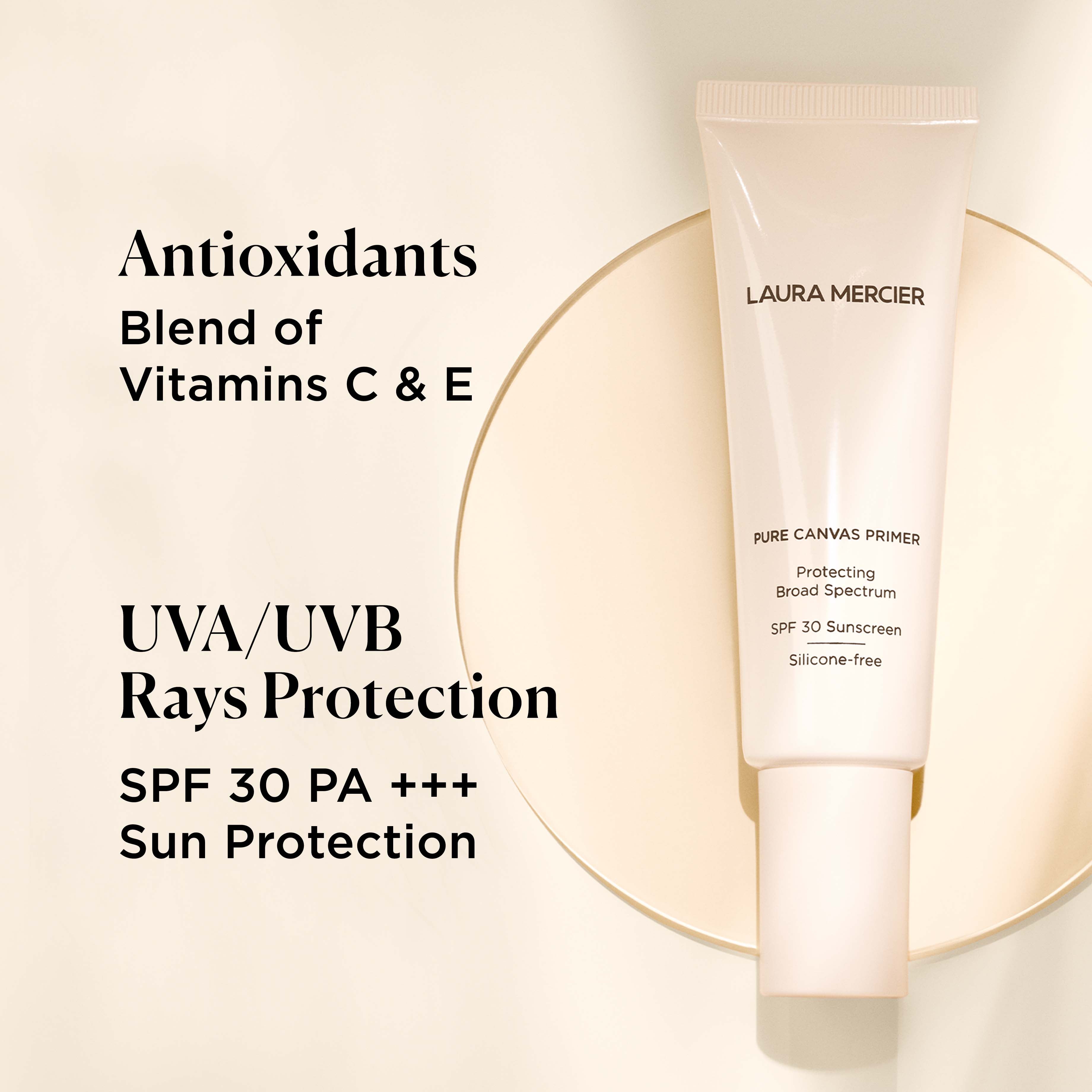 Antioxidants
Blend of Vitamins C & E

UVA/UVB Rays Protection
SPF 30 PA +++ Sun Protection

LAURA MERCIER

PURE CANVAS PRIMER
Protecting Broad Spectrum
SPF 30 Sunscreen
Silicone-free