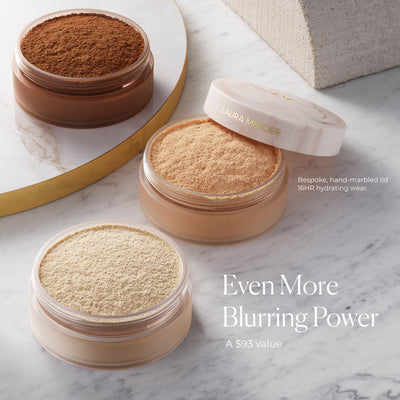 LAURA MERCIER

Bespoke, hand-marbled lid
16HR hydrating wear

Even More
Blurring Power

A $93 value