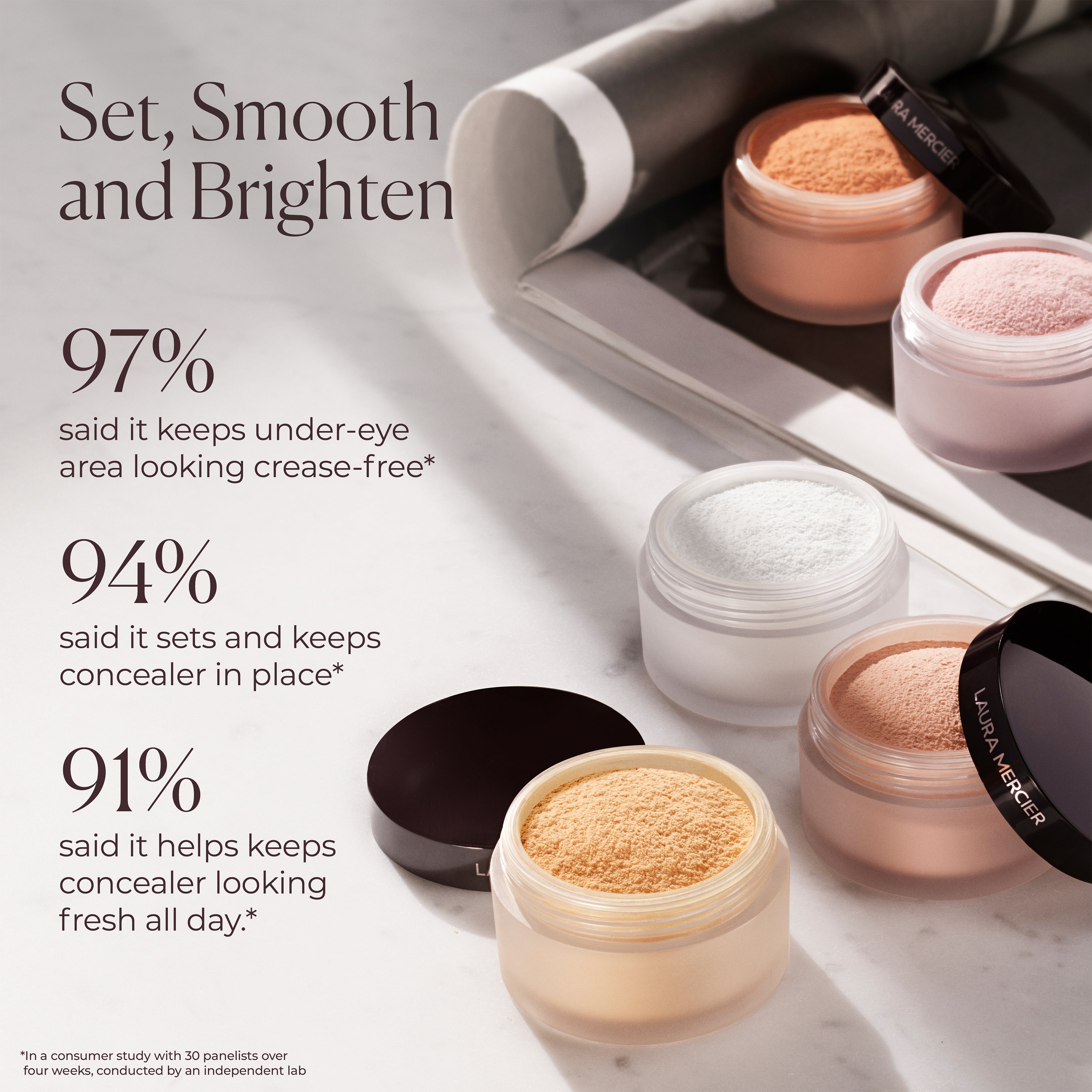 Set, Smooth and Brighten

97%
said it keeps under-eye area looking crease-free*

94%
said it sets and keeps concealer in place*

91%
said it helps keeps concealer looking fresh all day.*

*In a consumer study with 30 panelists over four weeks, conducted by an independent lab

RA MERCIER

LAURA MERCIER

LA