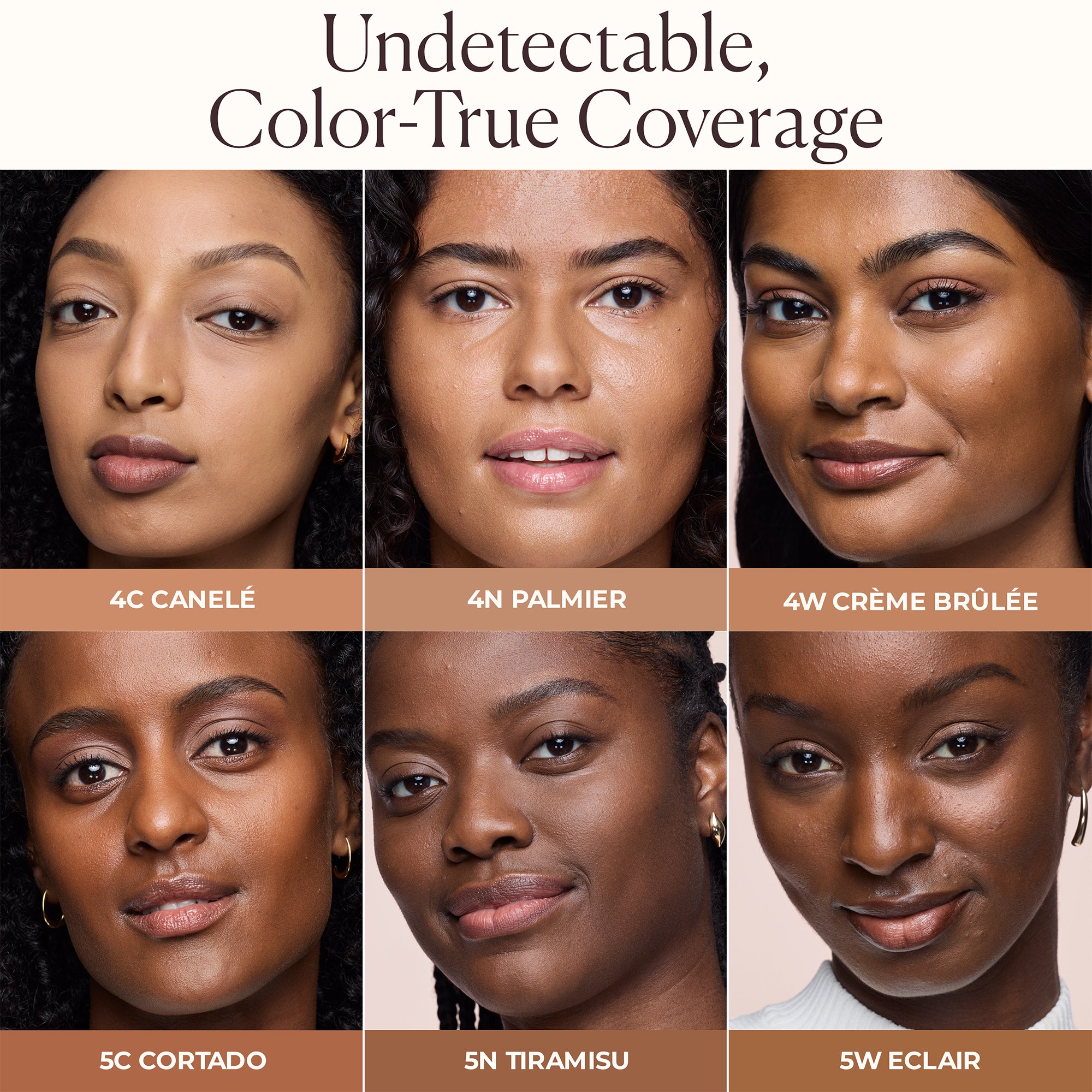 Undetectable, Color-True Coverage

4C CANELÉ

4N PALMIER

4W CRÈME BRÛLÉE

5C CORTADO

5N TIRAMISU

5W ECLAIR