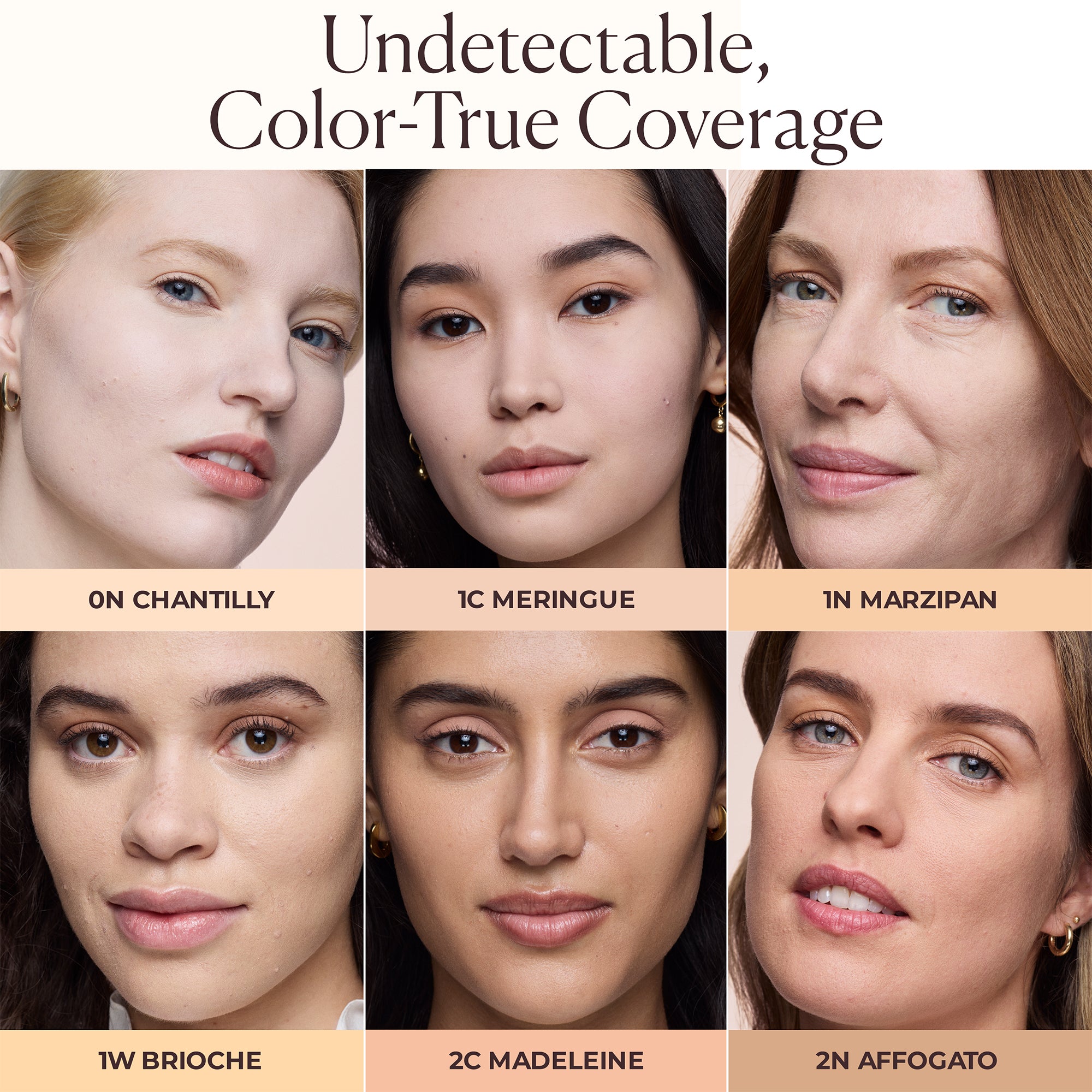 Undetectable,
Color-True Coverage

0N CHANTILLY

1C MERINGUE

1N MARZIPAN

1W BRIOCHE

2C MADELEINE

2N AFFOGATO