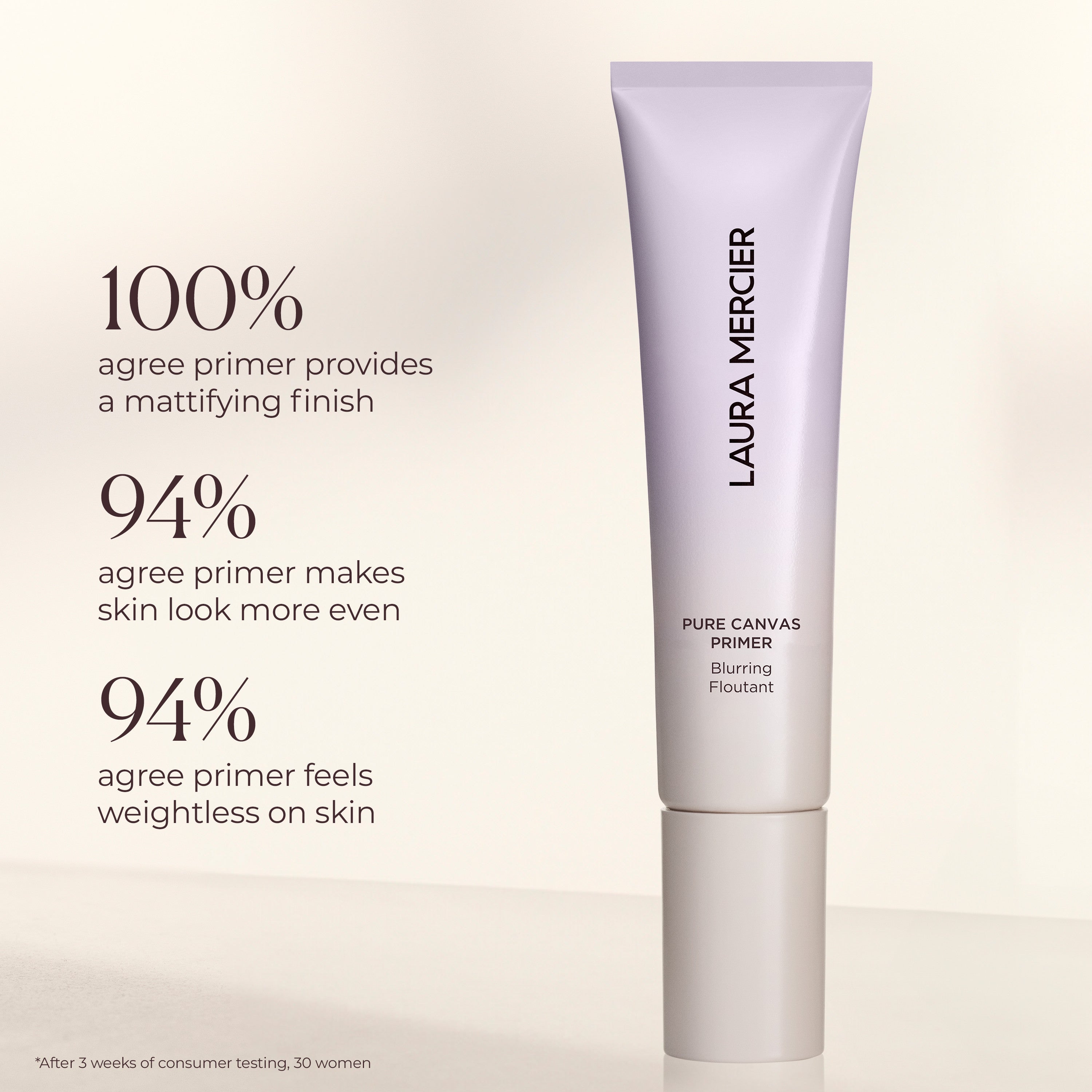 100%
agree primer provides a mattifying finish

94%
agree primer makes skin look more even

94%
agree primer feels weightless on skin

LAURA MERCIER

PURE CANVAS PRIMER
Blurring
Floutant

*After 3 weeks of consumer testing, 30 women