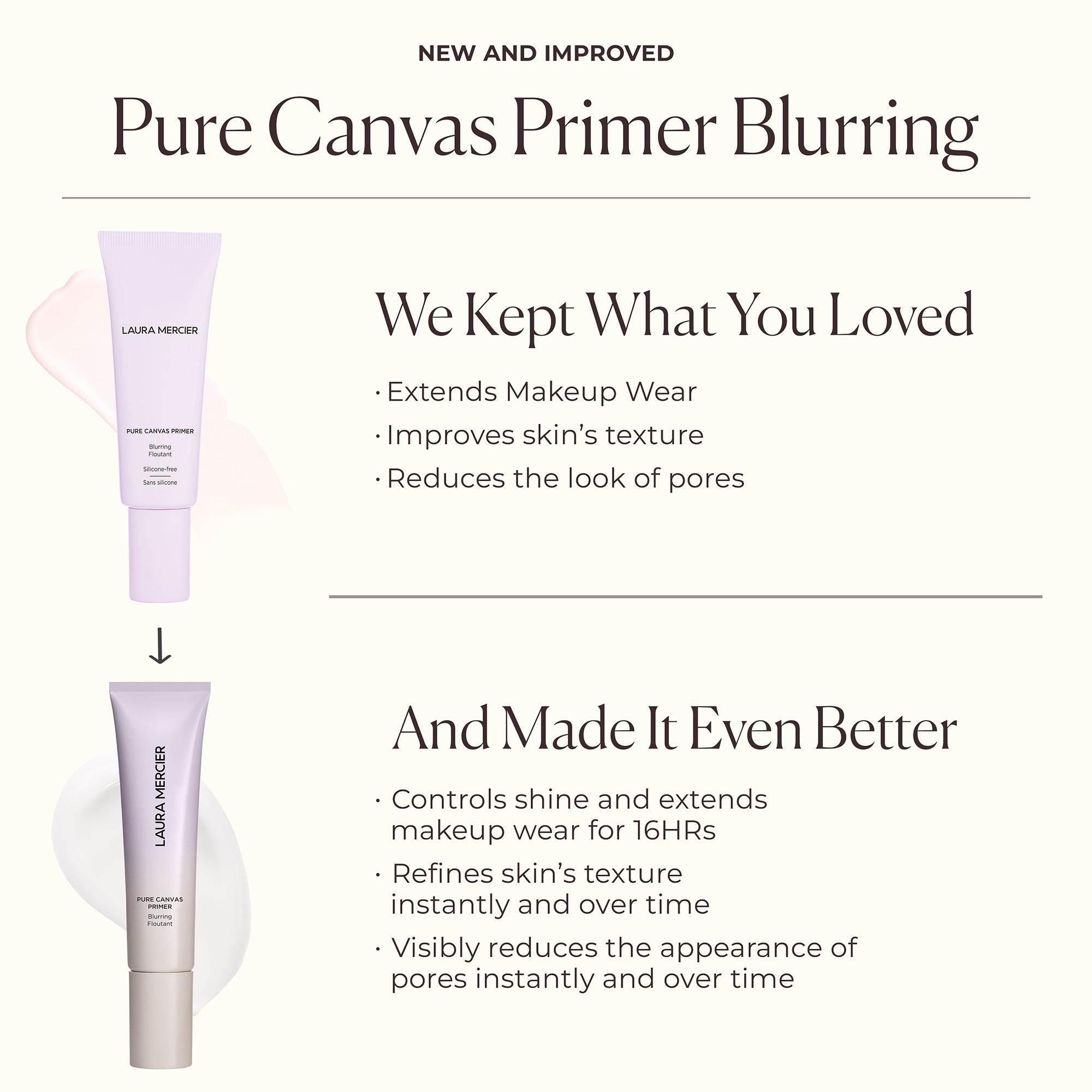 NEW AND IMPROVED

Pure Canvas Primer Blurring

LAURA MERCIER

PURE CANVAS PRIMER

Blurring
Floutant

Silicone-free
Sans silicone

We Kept What You Loved

· Extends Makeup Wear

· Improves skin's texture

· Reduces the look of pores

↓

LAURA MERCIER

PURE CANVAS PRIMER

Blurring
Floutant

And Made It Even Better

· Controls shine and extends makeup wear for 16HRs

· Refines skin's texture instantly and over time

· Visibly reduces the appearance of pores instantly and over time