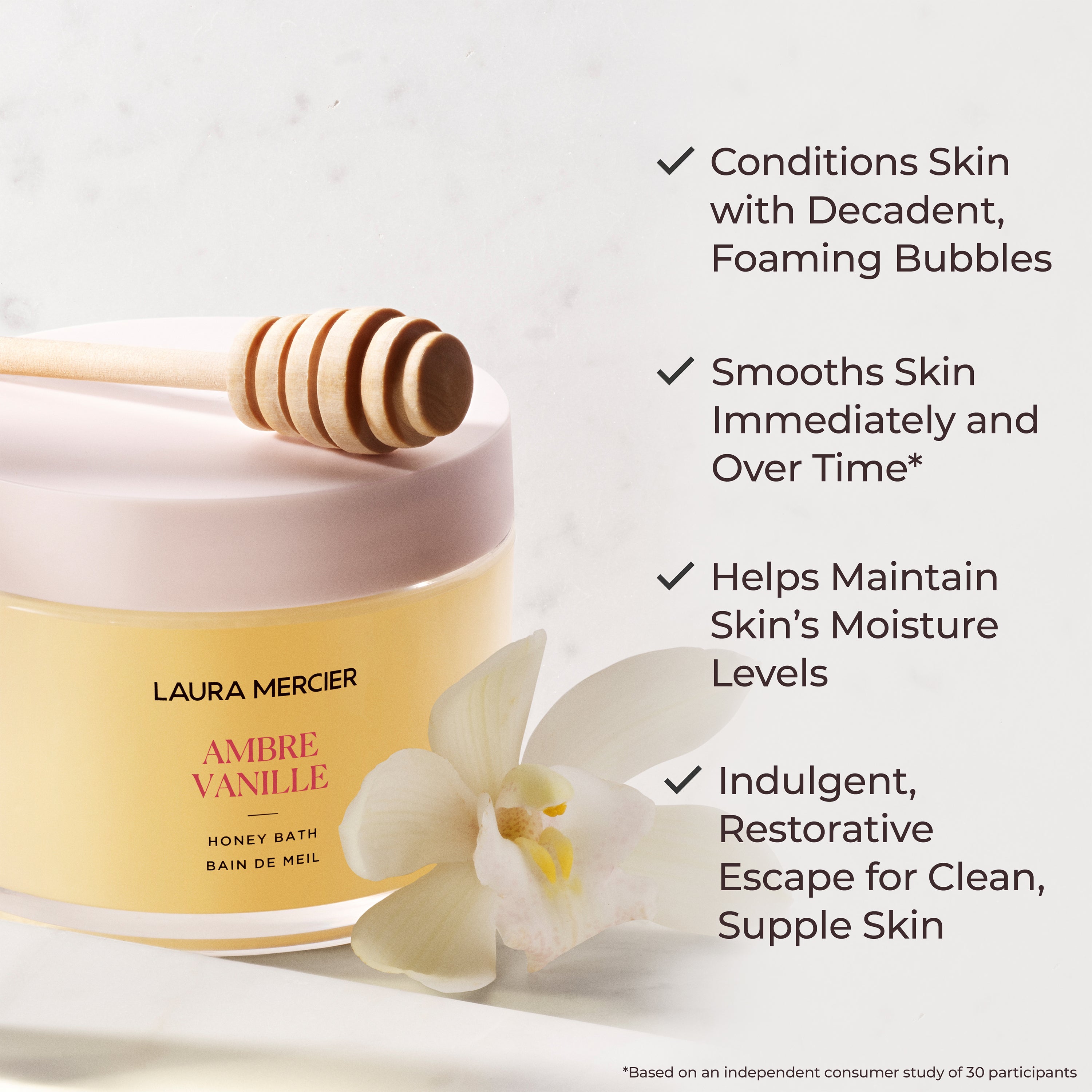 LAURA MERCIER

AMBRE VANILLE

HONEY BATH
BAIN DE MEIL

✓ Conditions Skin with Decadent, Foaming Bubbles

✓ Smooths Skin Immediately and Over Time*

✓ Helps Maintain Skin's Moisture Levels

✓ Indulgent, Restorative Escape for Clean, Supple Skin

*Based on an independent consumer study of 30 participants