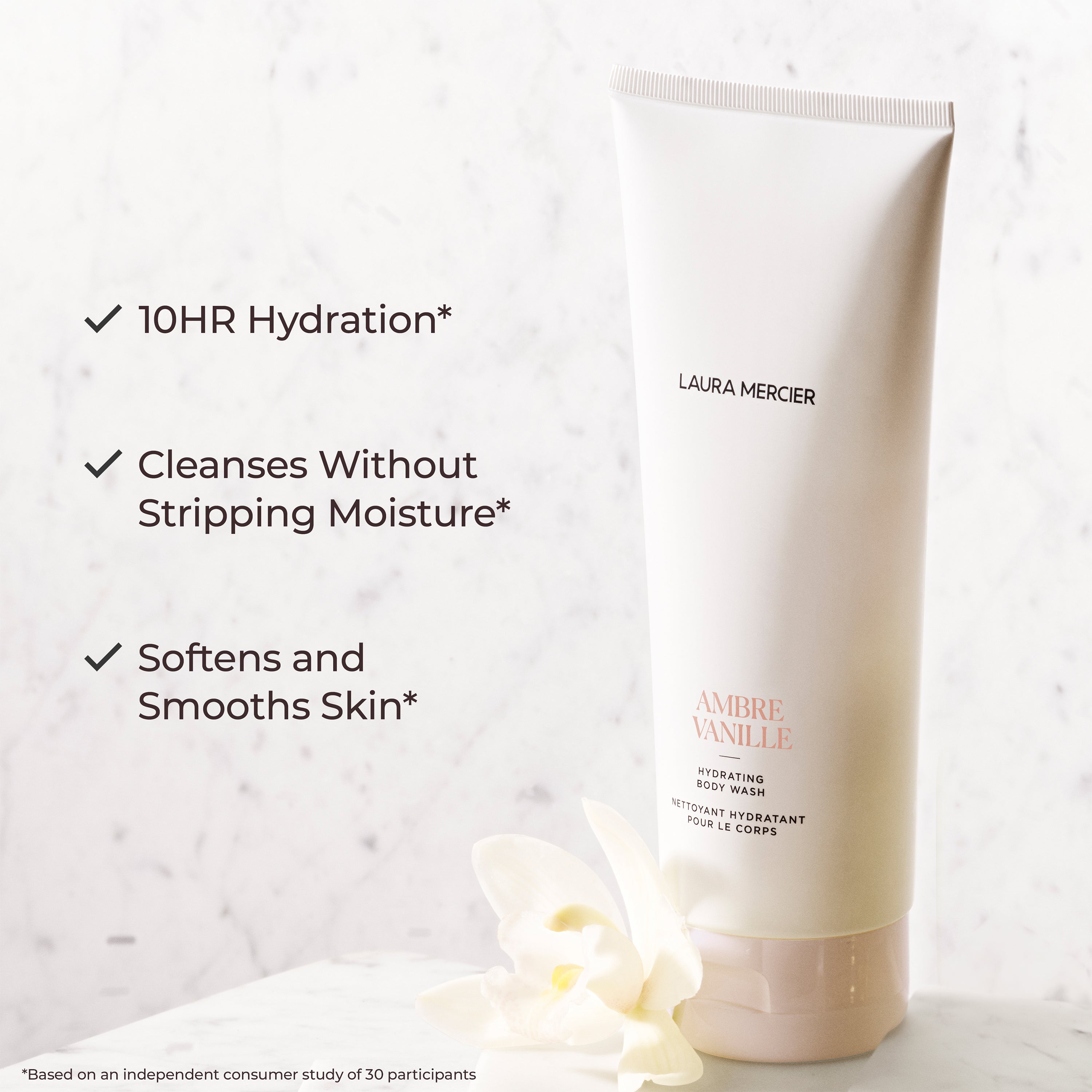 10HR Hydration*

Cleanses Without Stripping Moisture*

Softens and Smooths Skin*

LAURA MERCIER

AMBRE VANILLE

HYDRATING BODY WASH

NETTOYANT HYDRATANT POUR LE CORPS

*Based on an independent consumer study of 30 participants