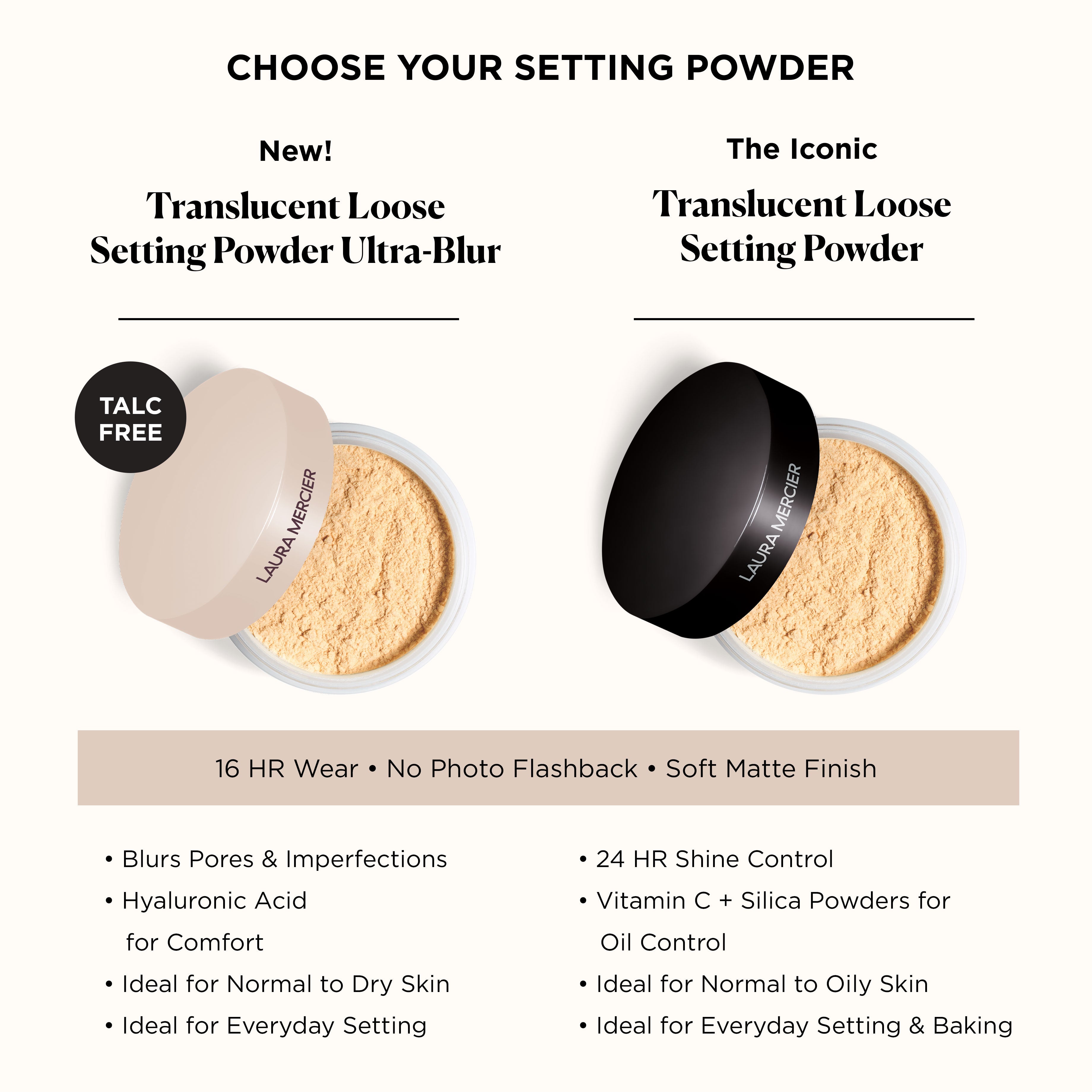 CHOOSE YOUR SETTING POWDER

New!

Translucent Loose Setting Powder Ultra-Blur

TALC FREE

LAURA MERCIER

The Iconic

Translucent Loose Setting Powder

LAURA MERCIER

16 HR Wear • No Photo Flashback • Soft Matte Finish

• Blurs Pores & Imperfections
• Hyaluronic Acid for Comfort
• Ideal for Normal to Dry Skin
• Ideal for Everyday Setting

• 24 HR Shine Control
• Vitamin C + Silica Powders for Oil Control
• Ideal for Normal to Oily Skin
• Ideal for Everyday Setting & Baking