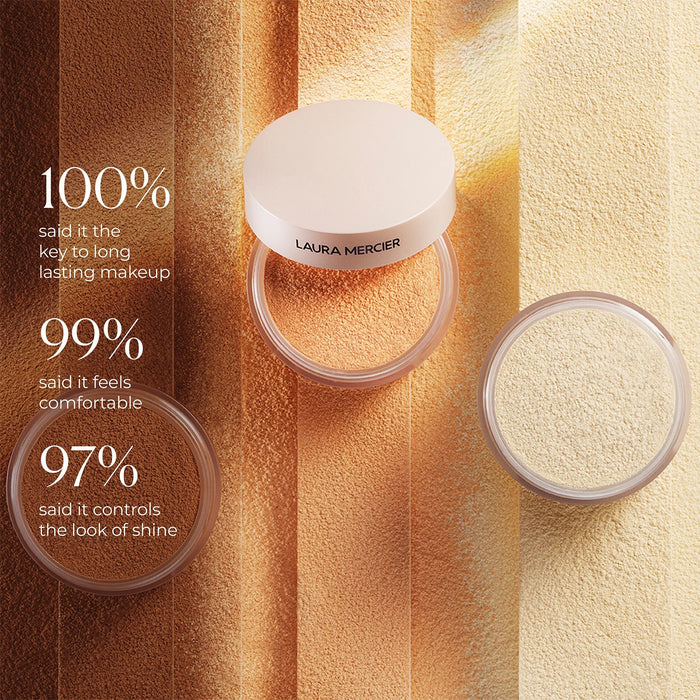 100%
said it the key to long lasting makeup

99%
said it feels comfortable

97%
said it controls the look of shine

LAURA MERCIER