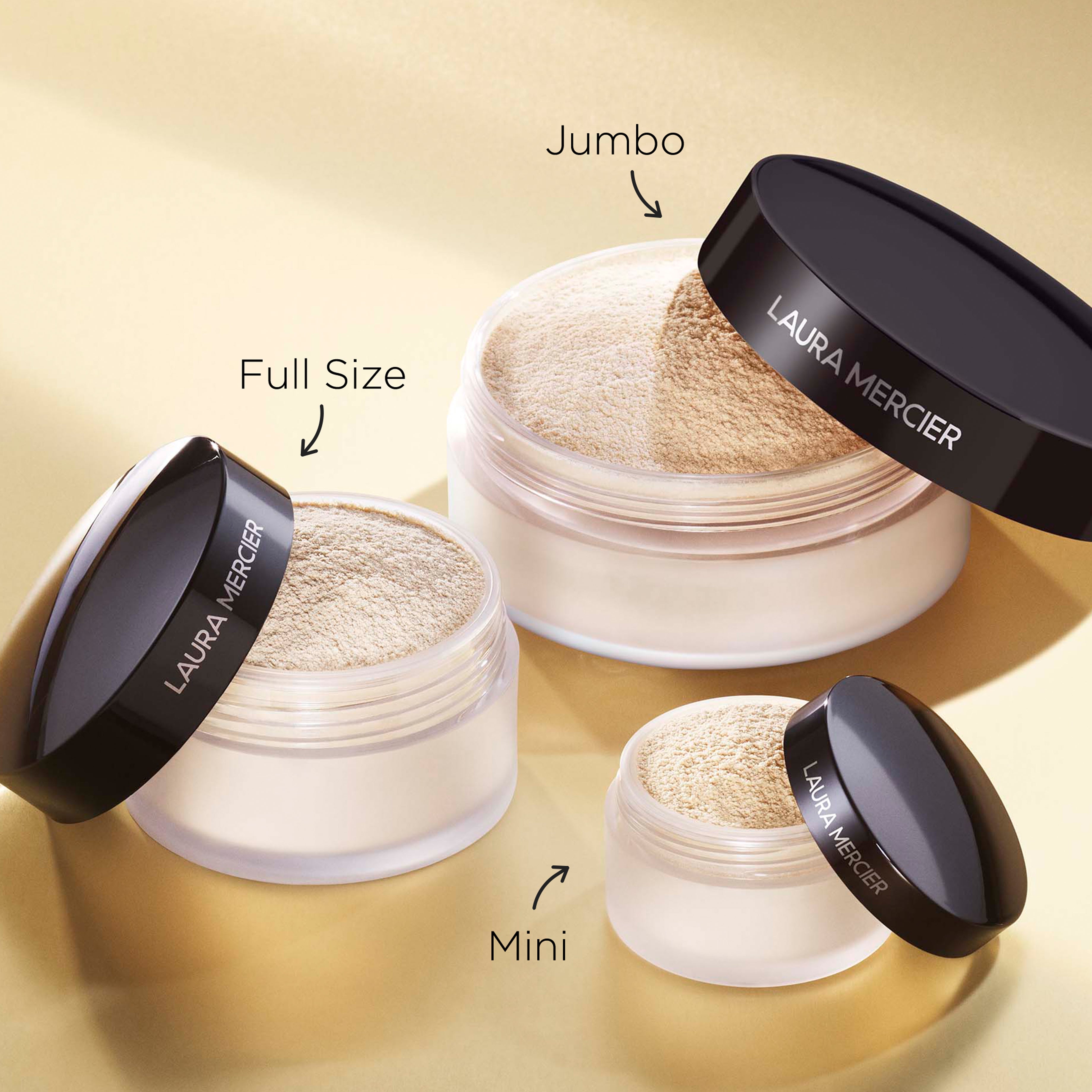 Jumbo

LAURA MERCIER

Full Size

LAURA MERCIER

LAURA MERCIER

Mini