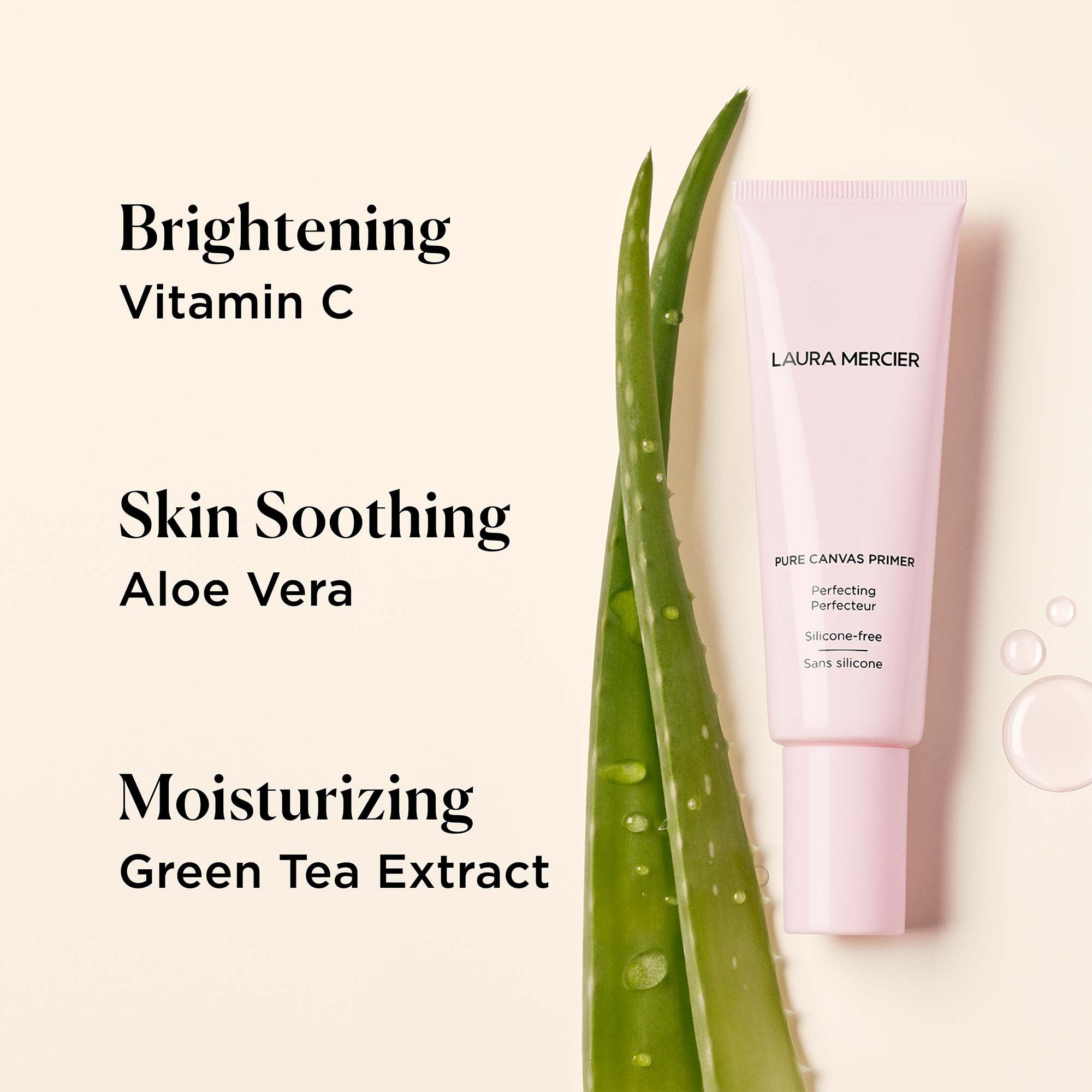 Brightening
Vitamin C

Skin Soothing
Aloe Vera

Moisturizing
Green Tea Extract

LAURA MERCIER

PURE CANVAS PRIMER
Perfecting
Perfecteur
Silicone-free
Sans silicone