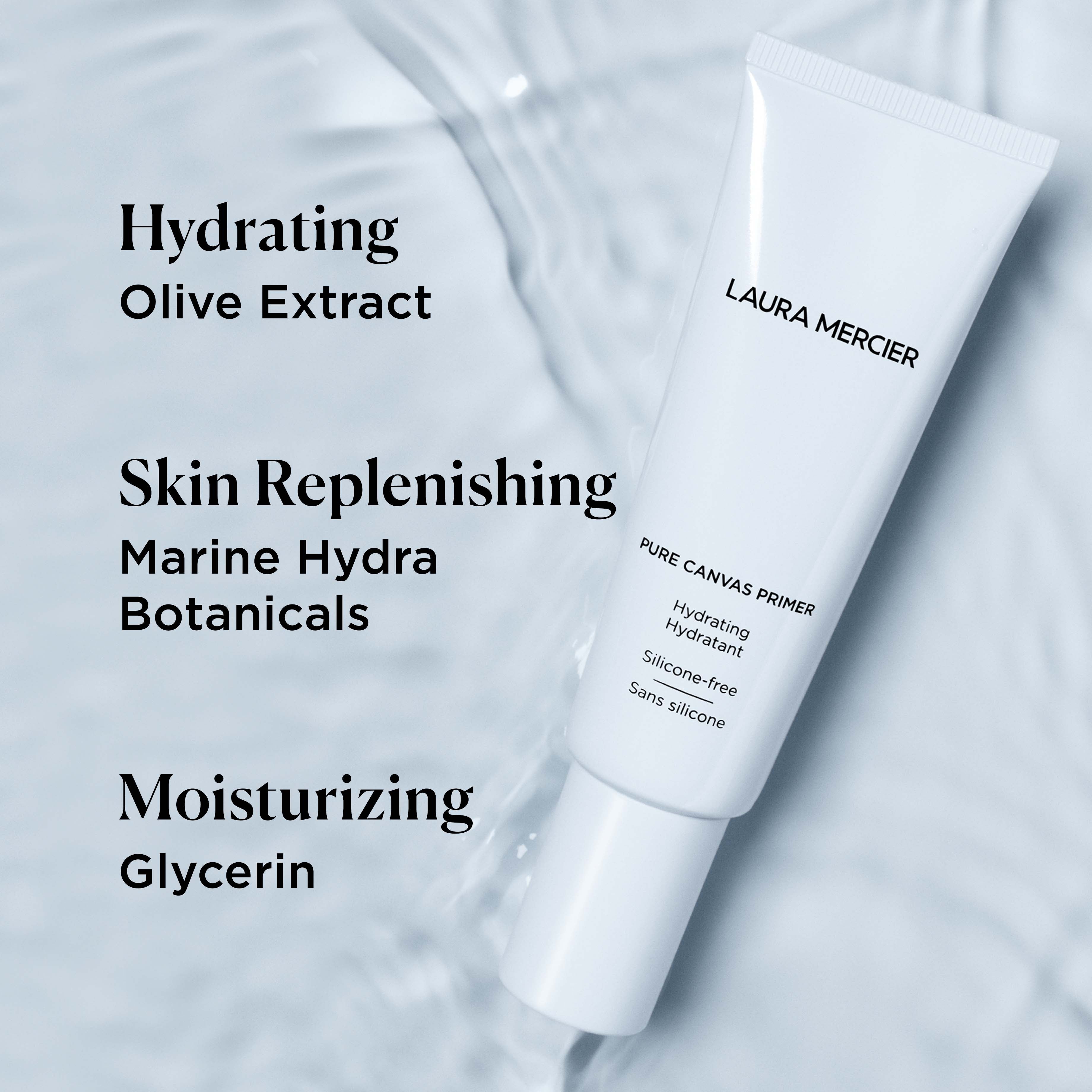 Hydrating
Olive Extract

Skin Replenishing
Marine Hydra Botanicals

Moisturizing
Glycerin

LAURA MERCIER

PURE CANVAS PRIMER
Hydrating
Hydratant
Silicone-free
Sans silicone