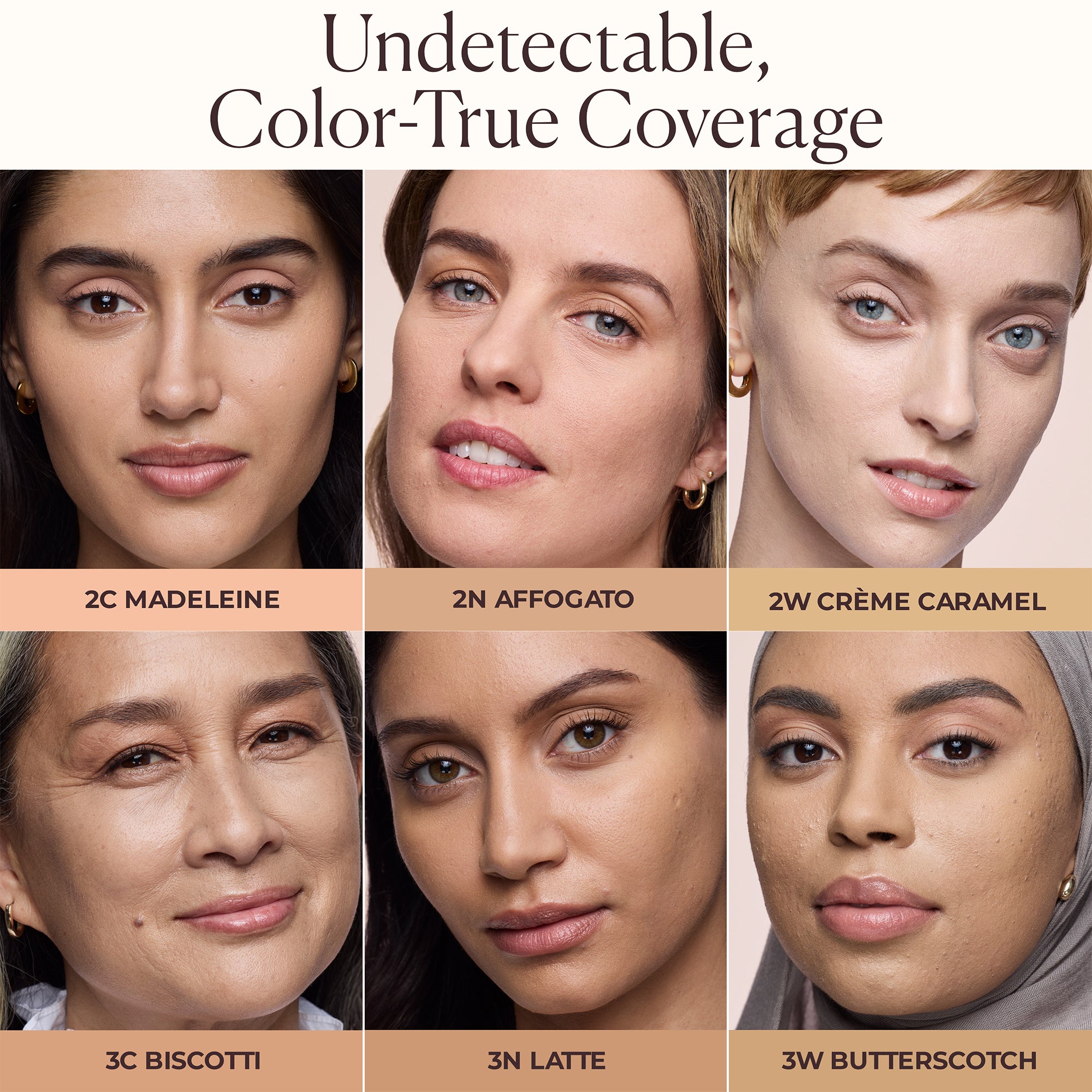 Undetectable, Color-True Coverage

2C MADELEINE

2N AFFOGATO

2W CRÈME CARAMEL

3C BISCOTTI

3N LATTE

3W BUTTERSCOTCH